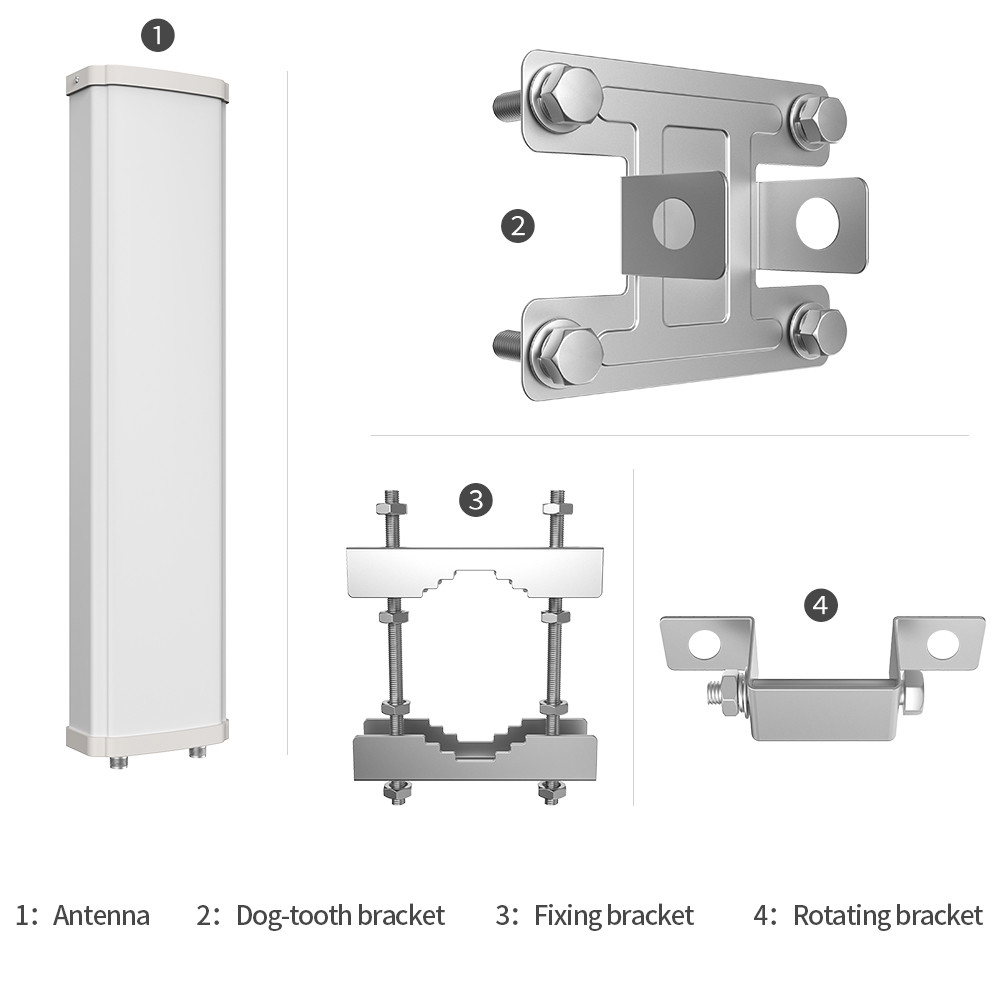 1

2

3

4

1: Antenna 2: Dog-tooth bracket 3: Fixing bracket 4: Rotating bracket