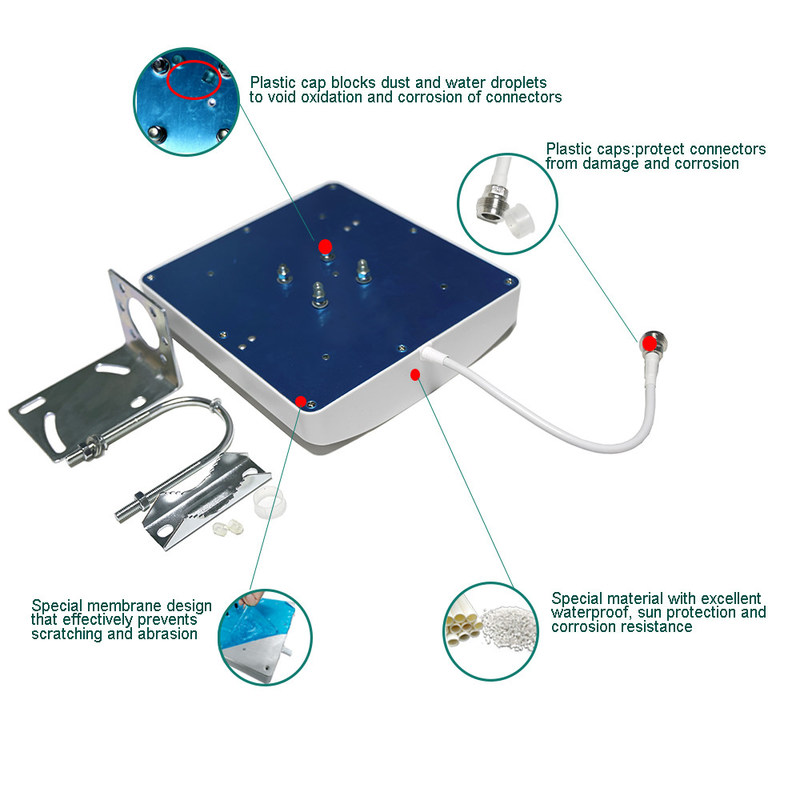 Plastic cap blocks dust and water droplets to void oxidation and corrosion of connectors

Plastic caps:protect connectors from damage and corrosion

Special membrane design that effectively prevents scratching and abrasion

Special material with excellent waterproof, sun protection and corrosion resistance